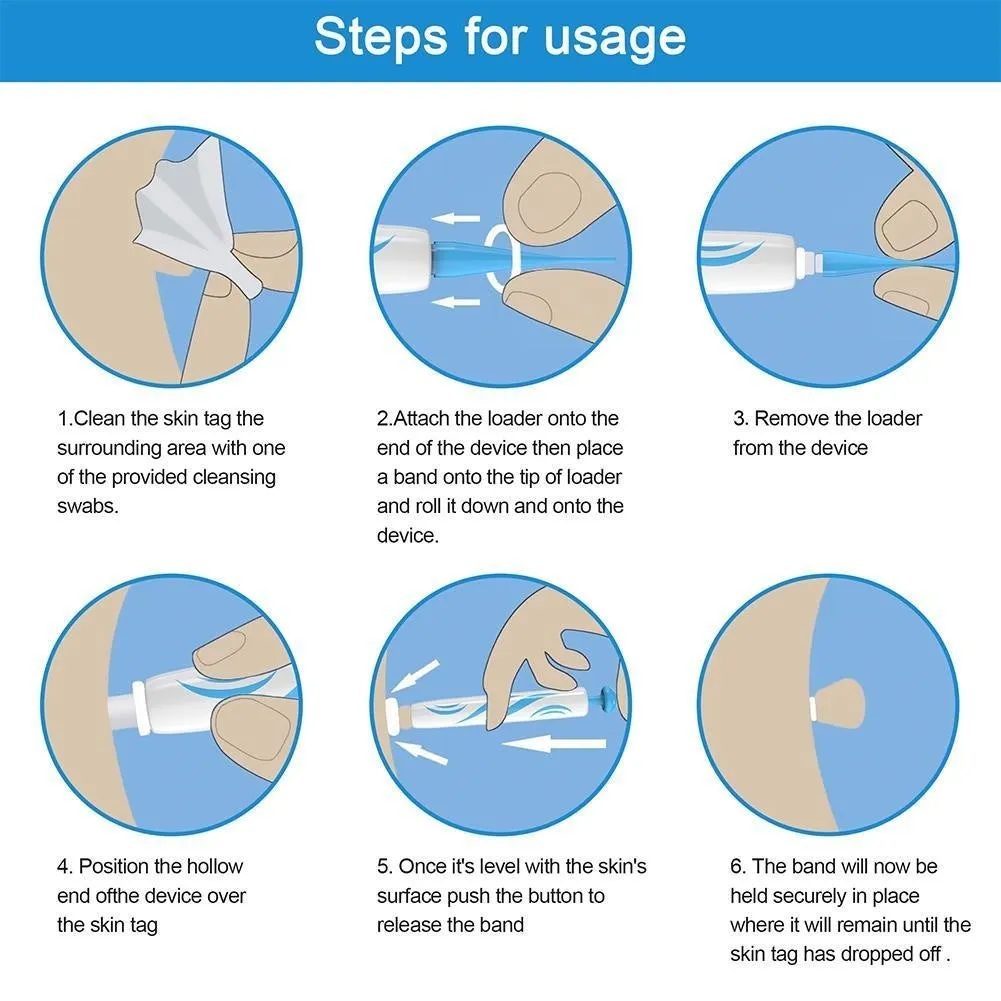 Steps for usage

1.Clean the skin tag the surrounding area with one of the provided cleansing swabs.

2.Attach the loader onto the end of the device then place a band onto the tip of loader and roll it down and onto the device.

3. Remove the loader from the device

4. Position the hollow end ofthe device over the skin tag

5. Once it's level with the skin's surface push the button to release the band

6. The band will now be held securely in place where it will remain until the skin tag has dropped off .