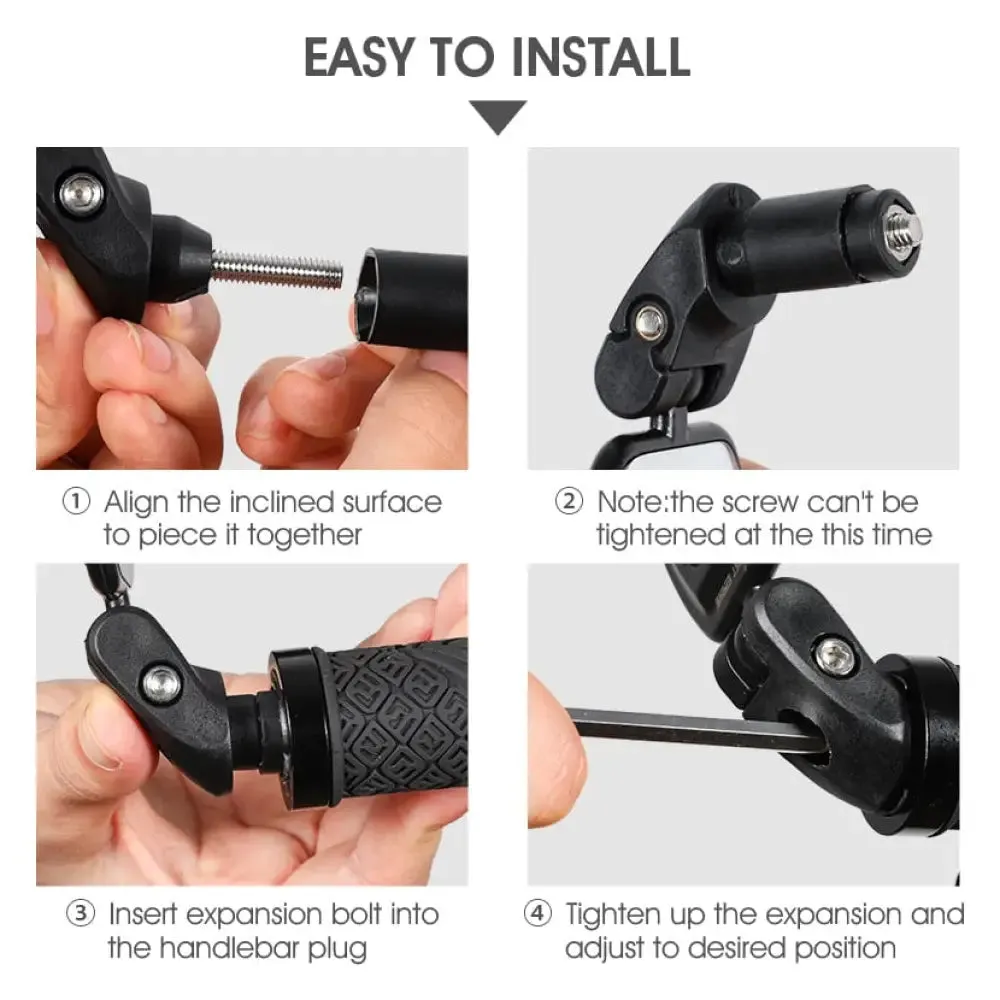 EASY TO INSTALL

① Align the inclined surface to piece it together

② Note:the screw can't be tightened at the this time

③ Insert expansion bolt into the handlebar plug

④ Tighten up the expansion and adjust to desired position