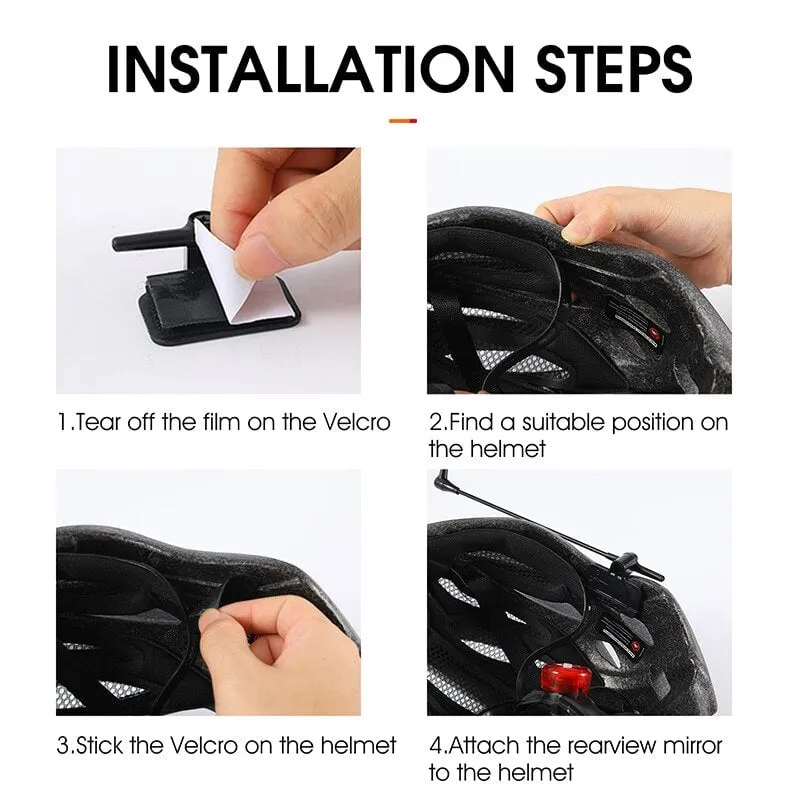 INSTALLATION STEPS

1.Tear off the film on the Velcro

2.Find a suitable position on the helmet

3.Stick the Velcro on the helmet

4.Attach the rearview mirror to the helmet