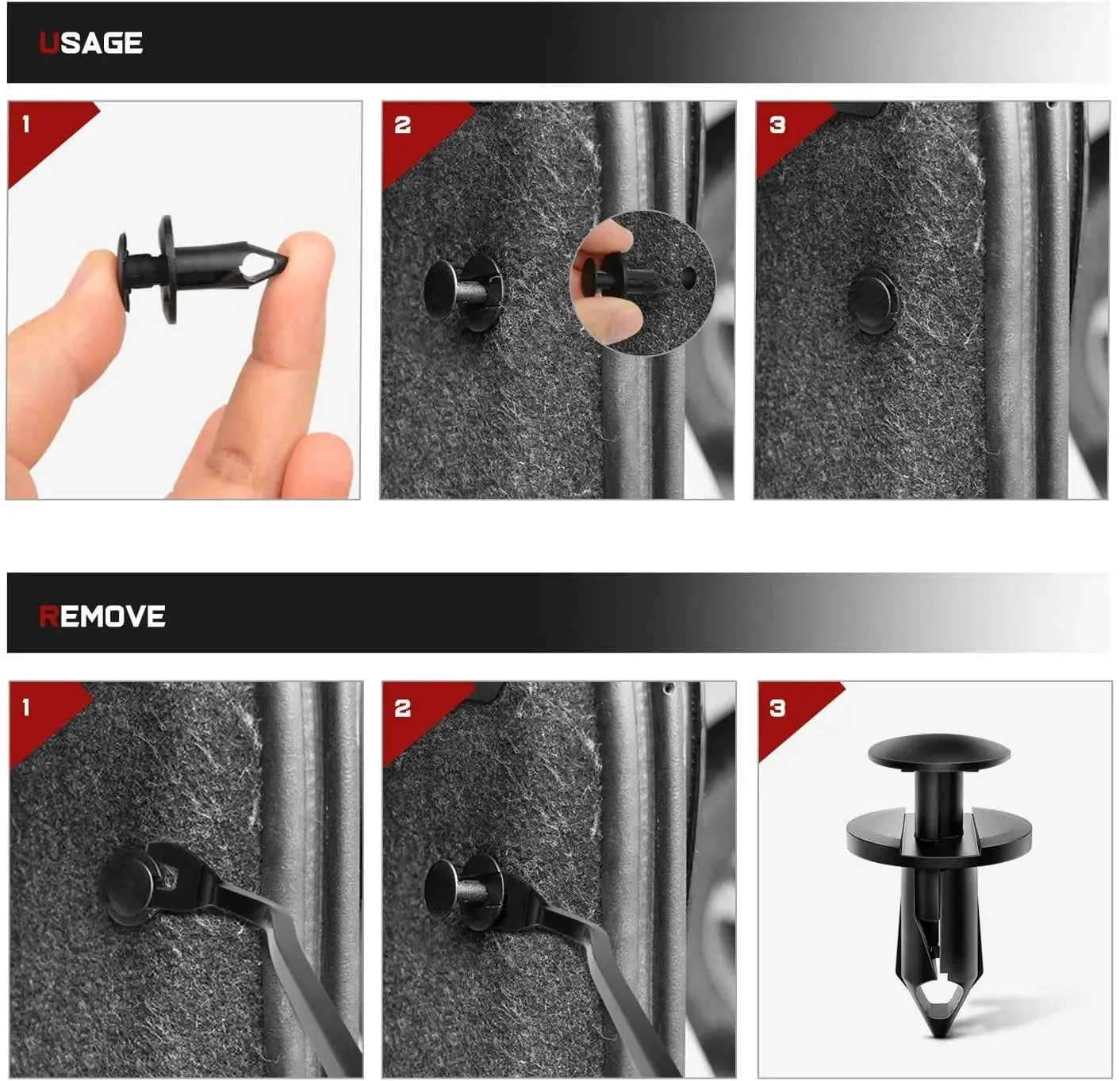 USAGE

1

2

3

REMOVE

1

2

3